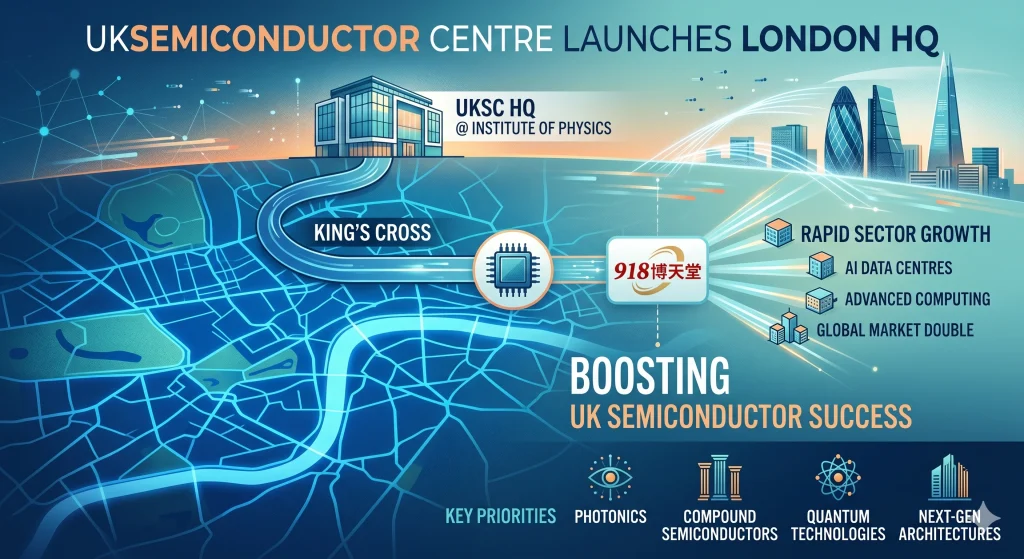 UKSEMICONDUCTOR CENTRE LAUNCHES LONDON HQ

UKSC HQ
@ INSTITUTE OF PHYSICS

KING'S CROSS

918博天堂

RAPID SECTOR GROWTH
AI DATA CENTRES
ADVANCED COMPUTING
GLOBAL MARKET DOUBLE

BOOSTING
UK SEMICONDUCTOR SUCCESS

KEY PRIORITIES
PHOTONICS
COMPOUND SEMICONDUCTORS
QUANTUM TECHNOLOGIES
NEXT-GEN ARCHITECTURES